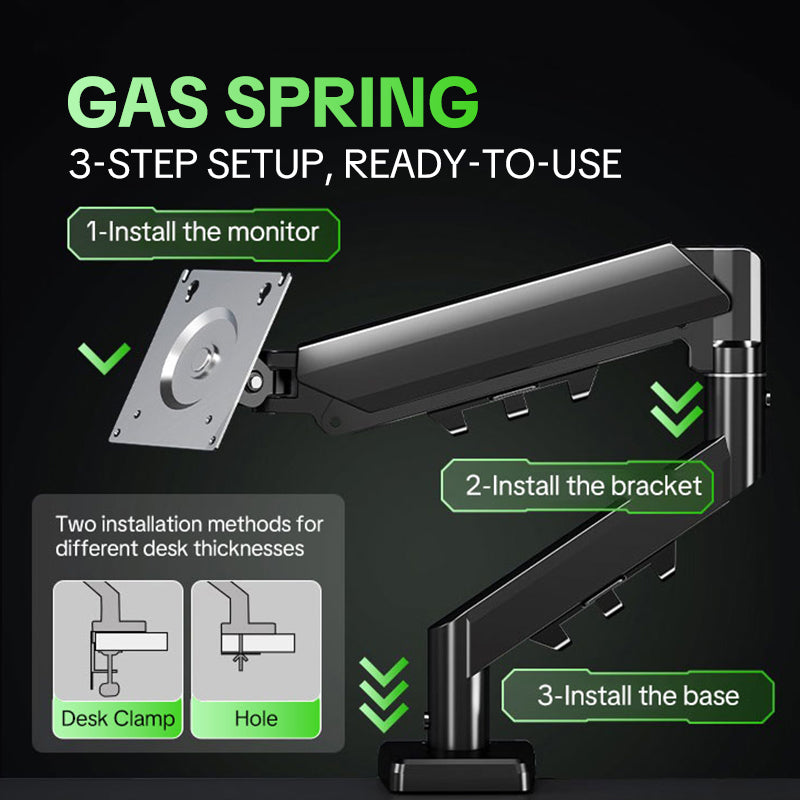 GAS SPRING
3-STEP SETUP, READY-TO-USE

1-Install the monitor

2-Install the bracket

Two installation methods for different desk thicknesses

Desk Clamp

Hole

3-Install the base