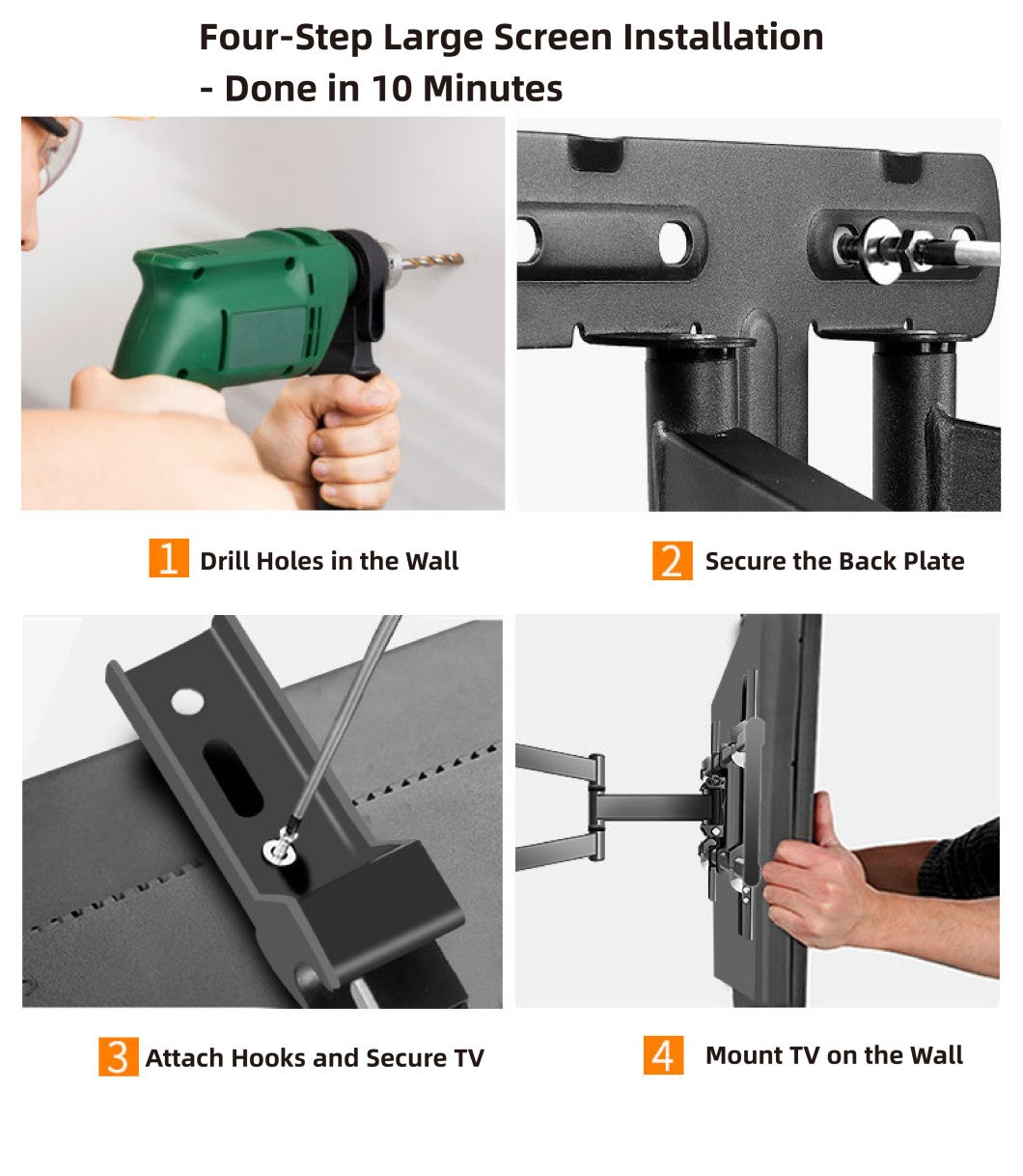 Four-Step Large Screen Installation
- Done in 10 Minutes

1 Drill Holes in the Wall

2 Secure the Back Plate

3 Attach Hooks and Secure TV

4 Mount TV on the Wall