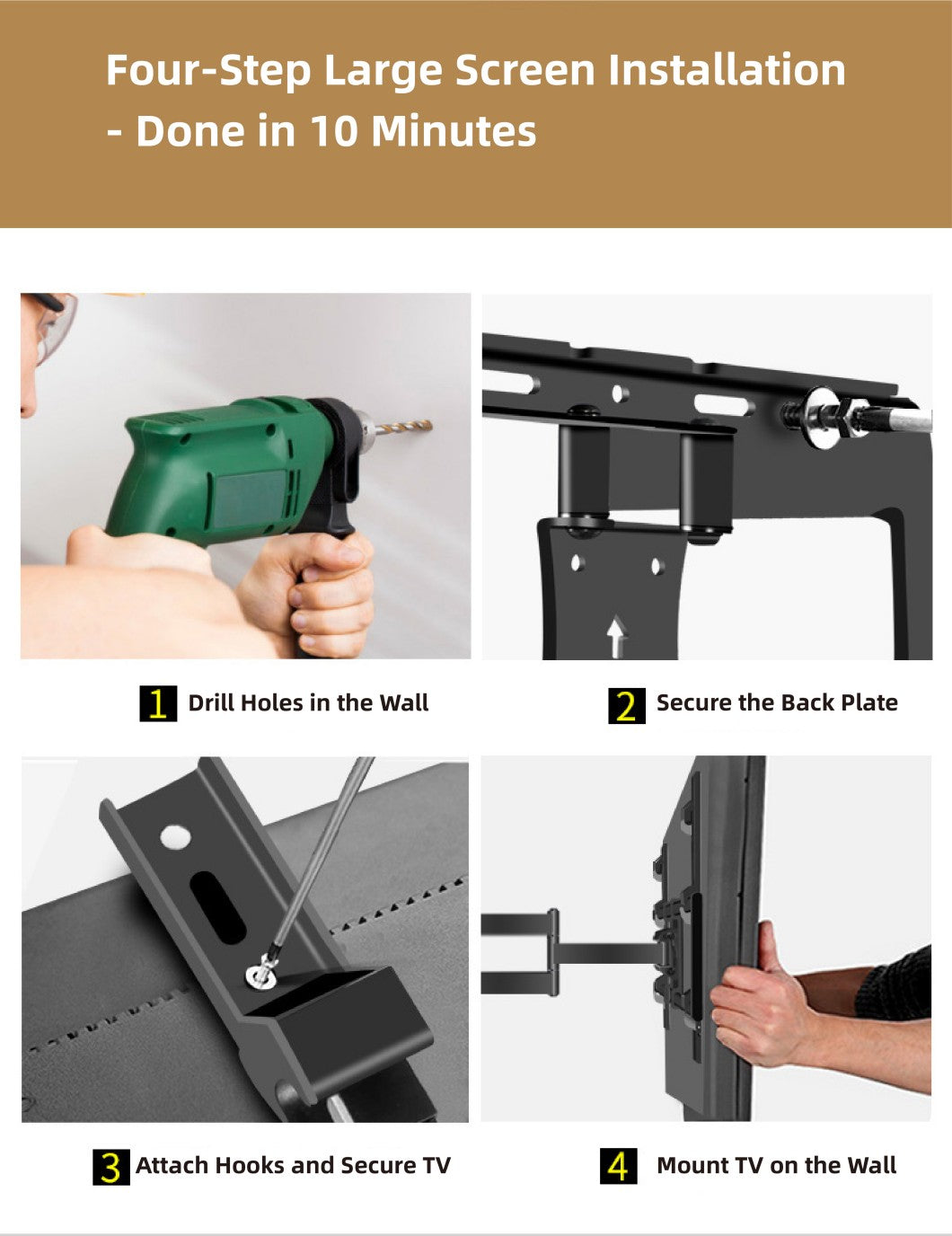 Four-Step Large Screen Installation - Done in 10 Minutes

1 Drill Holes in the Wall

2 Secure the Back Plate

3 Attach Hooks and Secure TV

4 Mount TV on the Wall