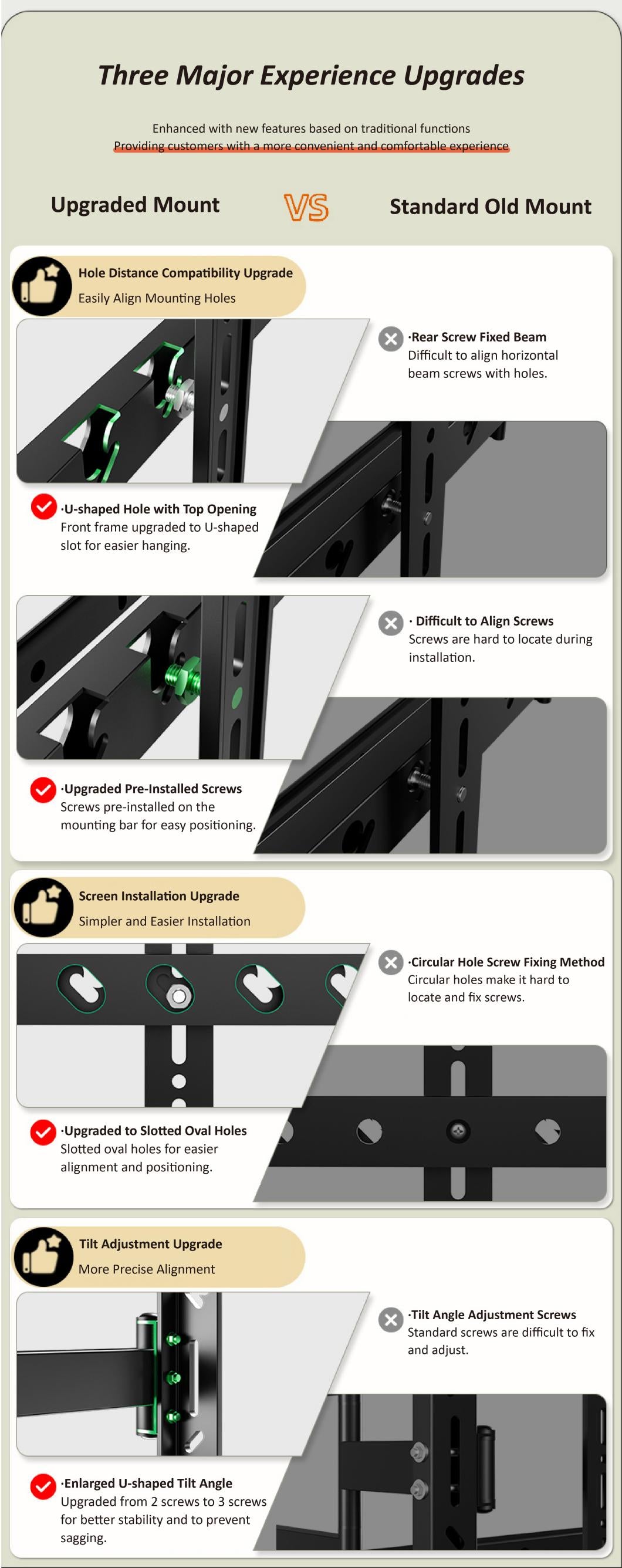 Three Major Experience Upgrades

Enhanced with new features based on traditional functions
Providing customers with a more convenient and comfortable experience

Upgraded Mount

VS

Standard Old Mount

Hole Distance Compatibility Upgrade
Easily Align Mounting Holes

·Rear Screw Fixed Beam
Difficult to align horizontal beam screws with holes.

·U-shaped Hole with Top Opening
Front frame upgraded to U-shaped slot for easier hanging.

· Difficult to Align Screws
Screws are hard to locate during installation.

·Upgraded Pre-Installed Screws
Screws pre-installed on the mounting bar for easy positioning.

Screen Installation Upgrade
Simpler and Easier Installation

·Circular Hole Screw Fixing Method
Circular holes make it hard to locate and fix screws.

·Upgraded to Slotted Oval Holes
Slotted oval holes for easier alignment and positioning.

Tilt Adjustment Upgrade
More Precise Alignment

·Tilt Angle Adjustment Screws
Standard screws are difficult to fix and adjust.

·Enlarged U-shaped Tilt Angle
Upgraded from 2 screws to 3 screws for better stability and to prevent sagging.