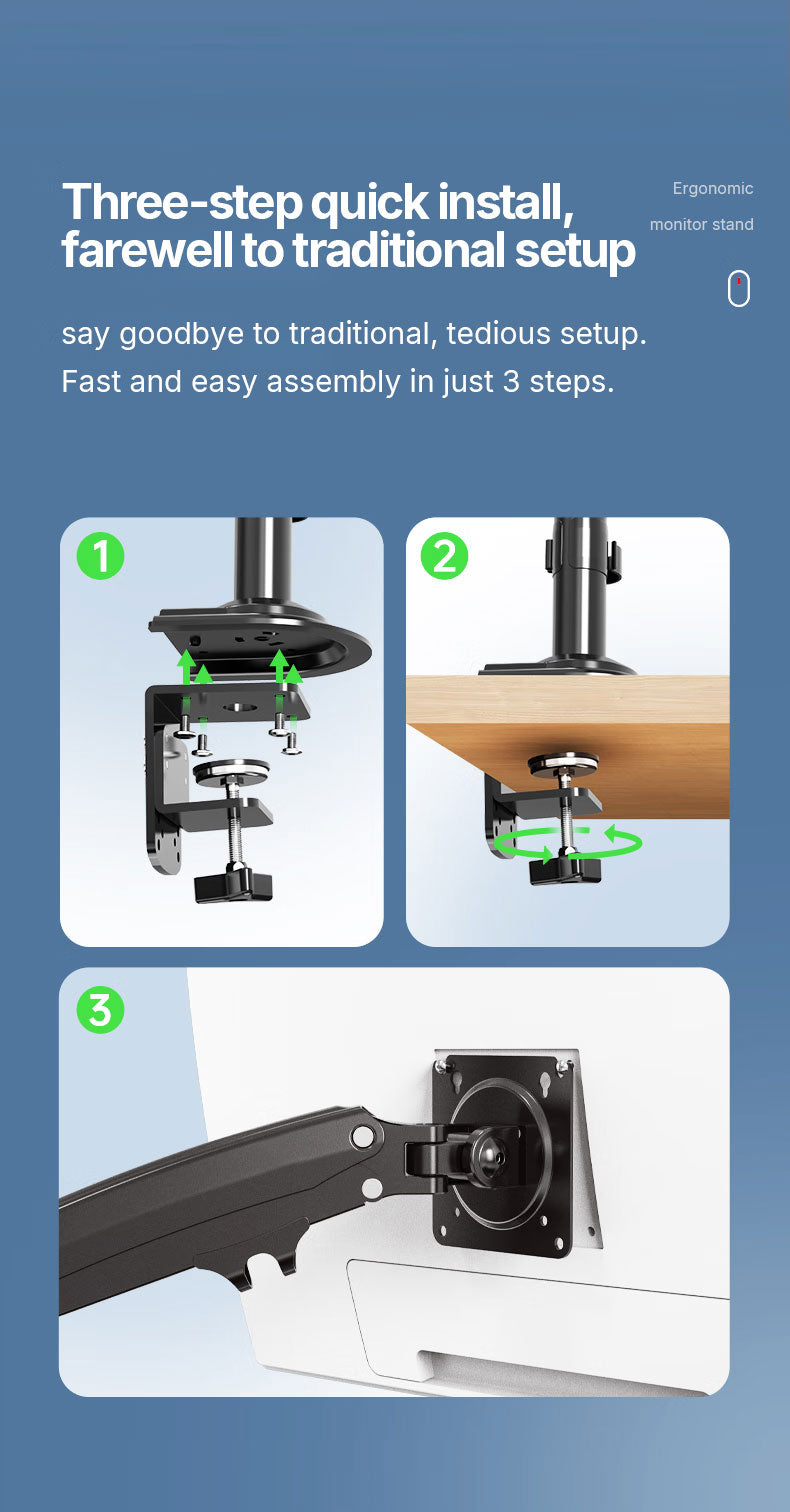 Three-step quick install, farewell to traditional setup

Ergonomic

monitor stand

say goodbye to traditional, tedious setup. Fast and easy assembly in just 3 steps.

1

2

3