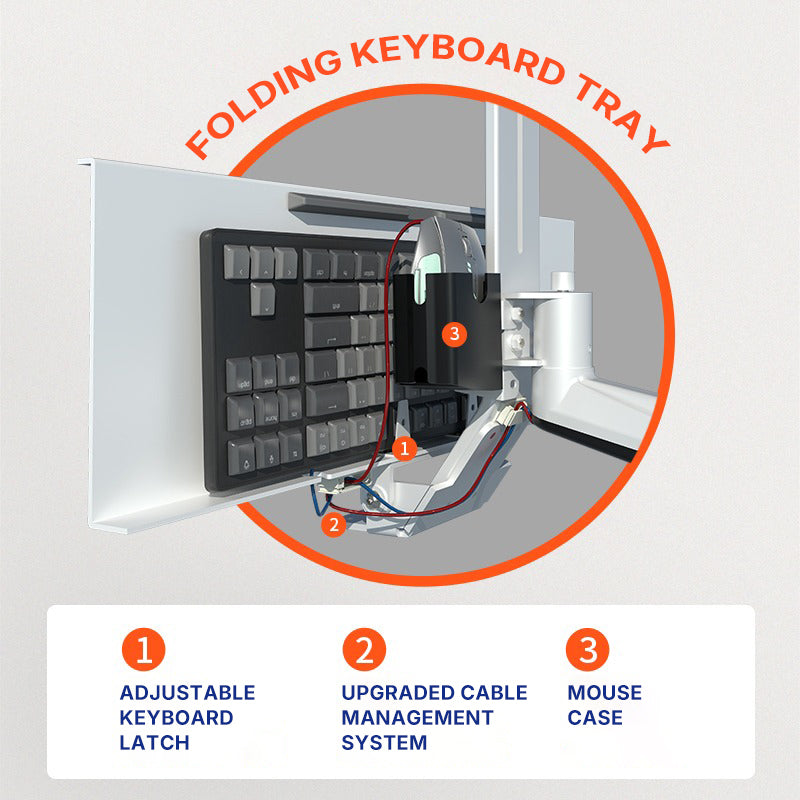 FOLDING KEYBOARD TRAY

3

1

2

1
ADJUSTABLE KEYBOARD LATCH

2
UPGRADED CABLE MANAGEMENT SYSTEM

3
MOUSE CASE