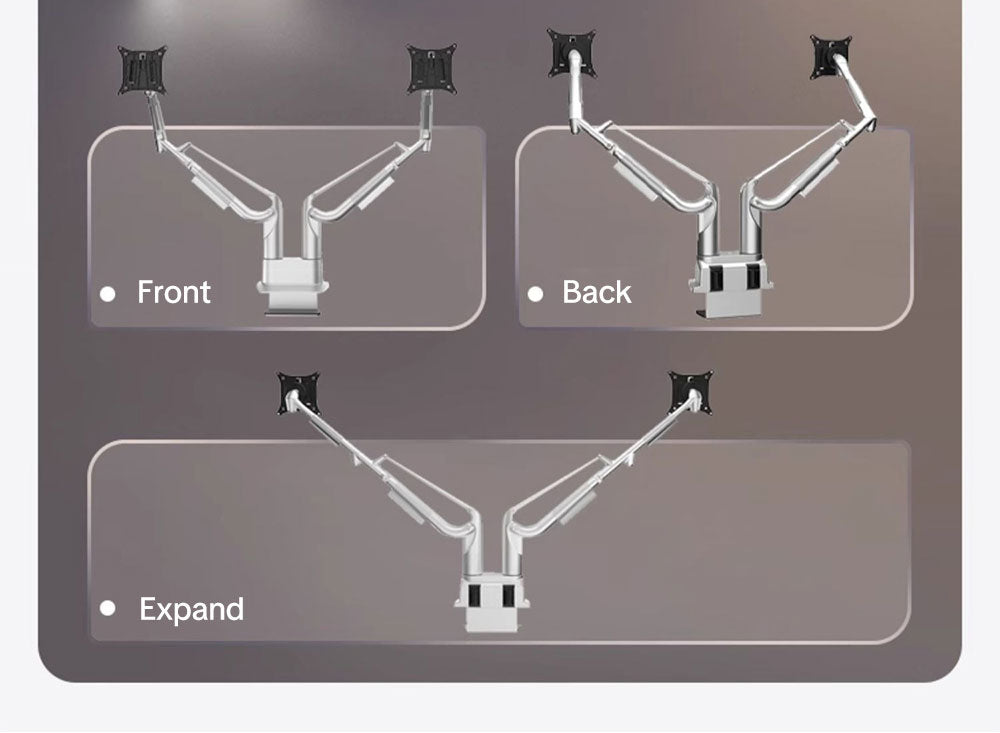 ● Front

● Back

● Expand