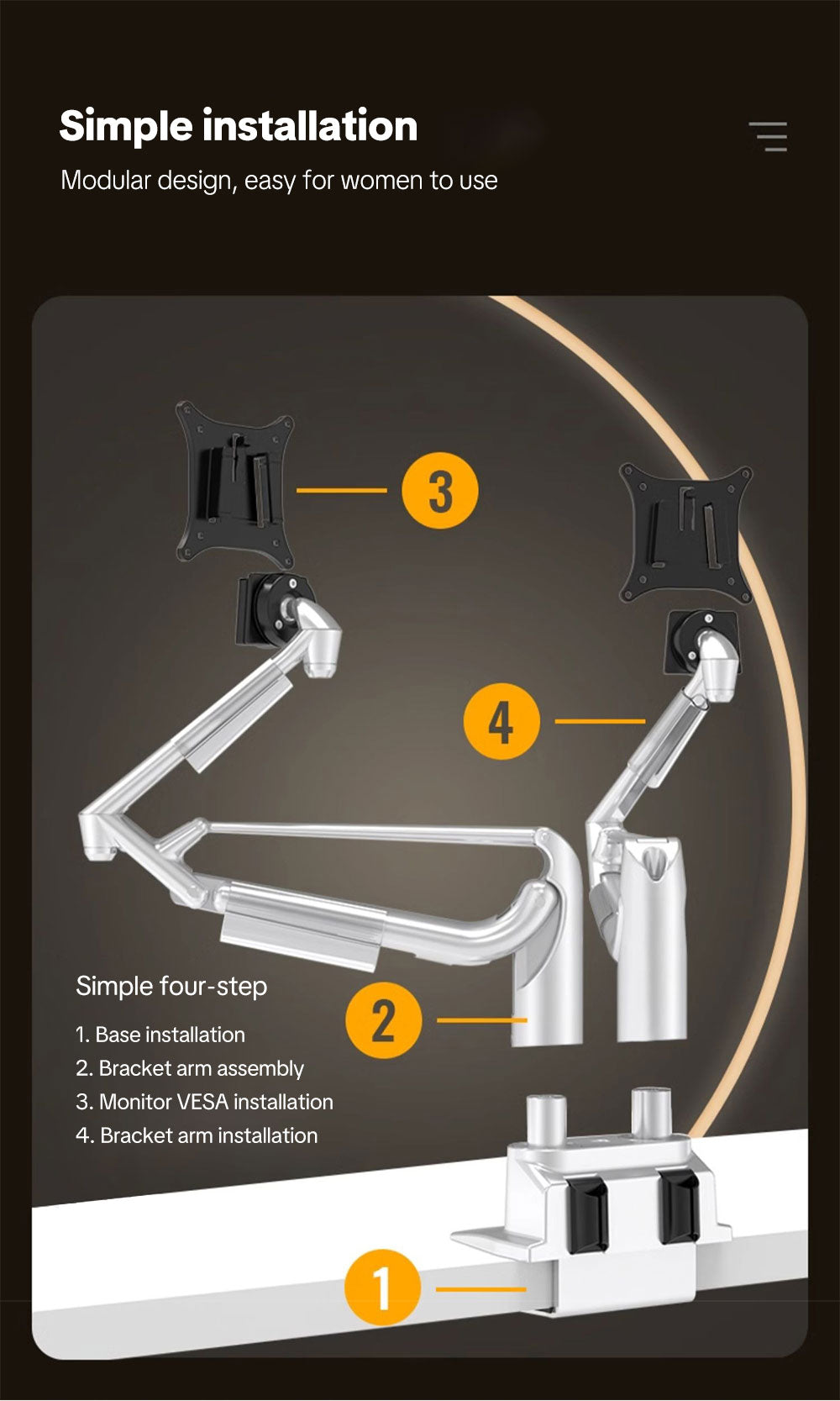 Simple installation

Modular design, easy for women to use

3

4

Simple four-step

1. Base installation
2. Bracket arm assembly
3. Monitor VESA installation
4. Bracket arm installation

2

1