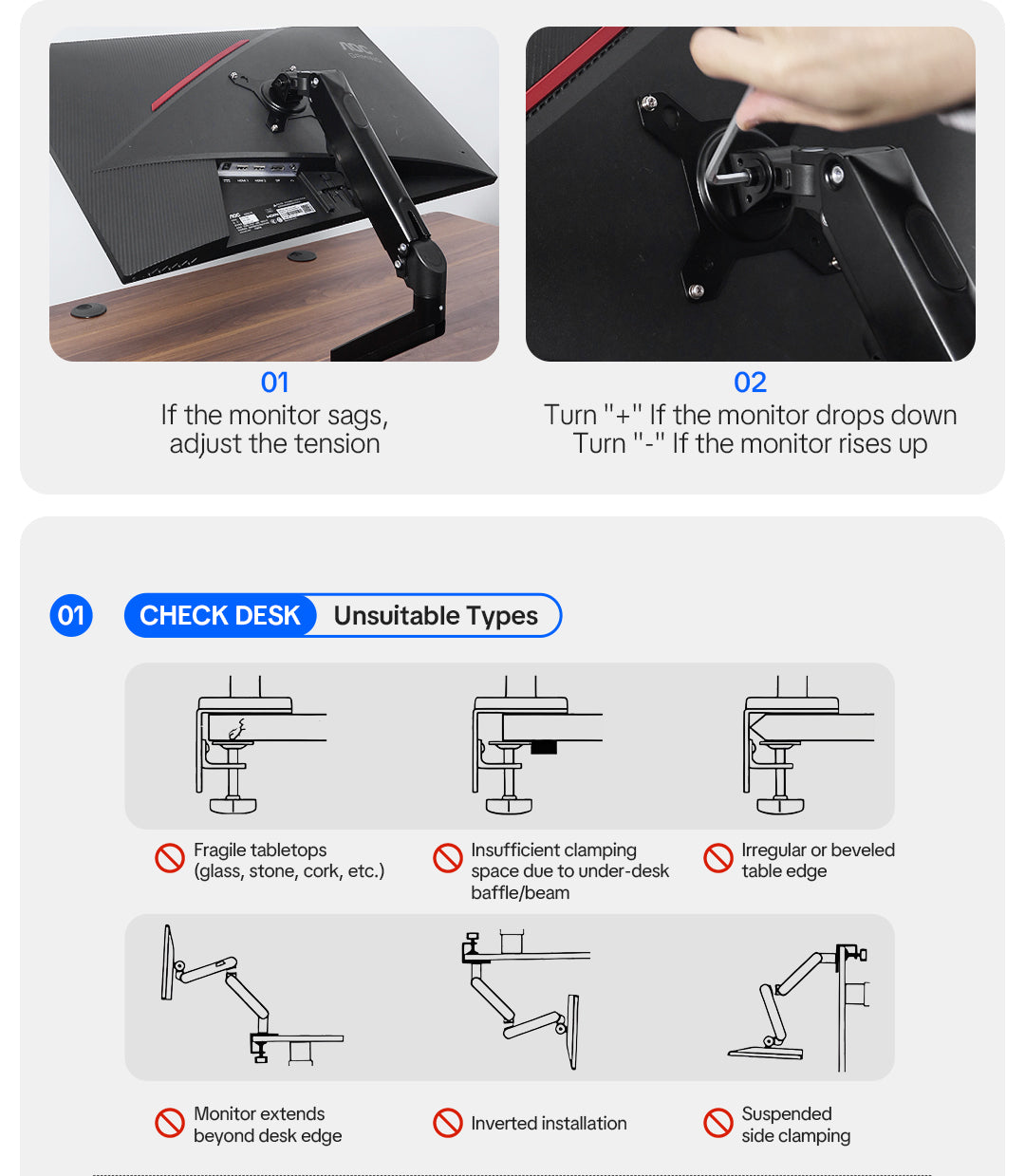 01
If the monitor sags, adjust the tension

02
Turn "+" If the monitor drops down
Turn "-" If the monitor rises up

01 CHECK DESK Unsuitable Types

Fragile tabletops (glass, stone, cork, etc.)

Insufficient clamping space due to under-desk baffle/beam

Irregular or beveled table edge

Monitor extends beyond desk edge

Inverted installation

Suspended side clamping