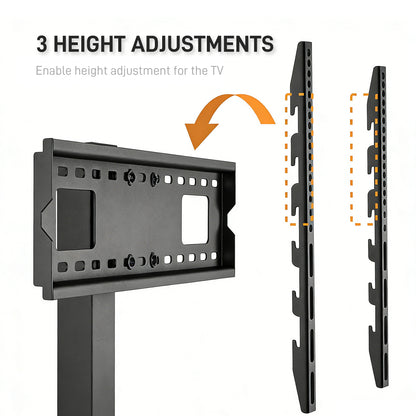 3 HEIGHT ADJUSTMENTS

Enable height adjustment for the TV